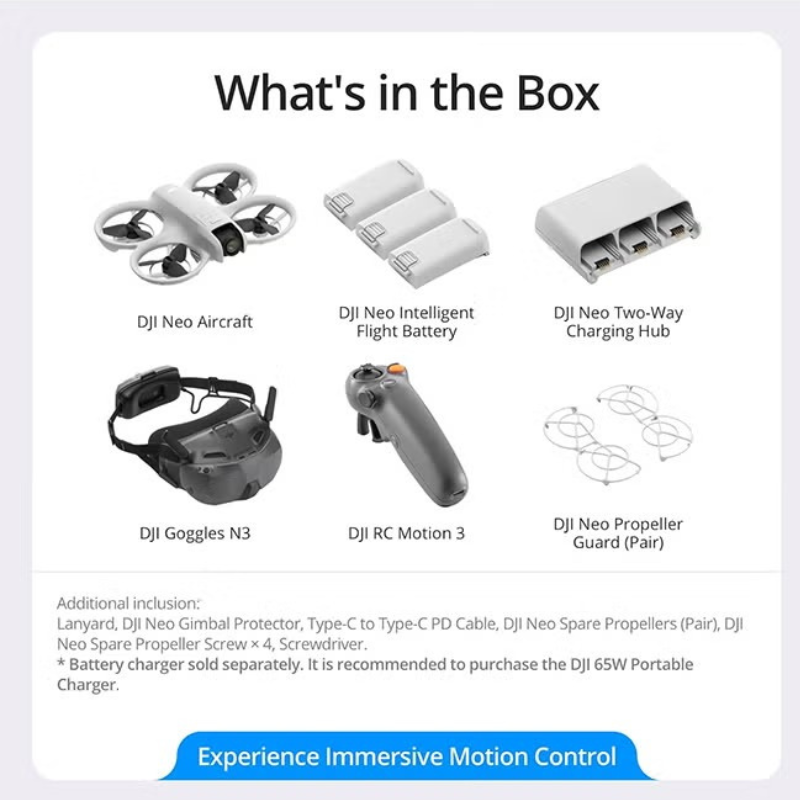 What's in the Box

DJI Neo Aircraft

DJI Neo Intelligent Flight Battery

DJI Neo Two-Way Charging Hub

DJI Goggles N3

DJI RC Motion 3

DJI Neo Propeller Guard (Pair)

Additional inclusion:
Lanyard, DJI Neo Gimbal Protector, Type-C to Type-C PD Cable, DJI Neo Spare Propellers (Pair), DJI Neo Spare Propeller Screw × 4, Screwdriver.
* Battery charger sold separately. It is recommended to purchase the DJI 65W Portable Charger.

Experience Immersive Motion Control